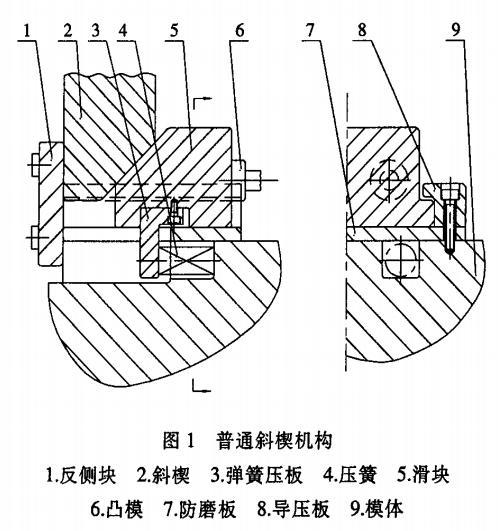 1 2 3 4 5 6 7 8 9

图 1 普通斜楔机构

1.反侧块 2.斜楔 3.弹簧压板 4.压簧 5.滑块 6.凸模 7.防磨板 8.导压板 9.模体