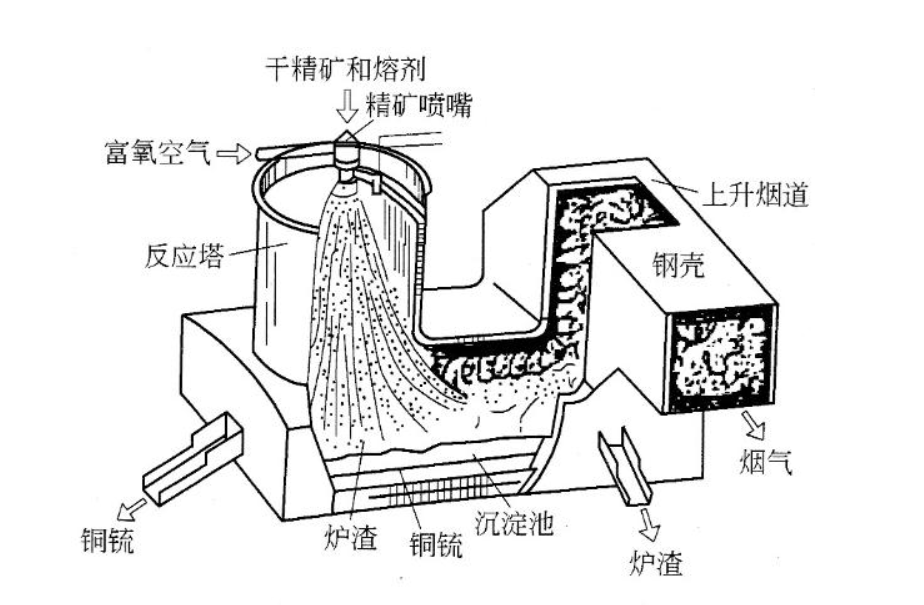 干精矿和熔剂
精矿喷嘴
富氧空气
上升烟道
反应塔
钢壳
烟气
铜锍
炉渣
铜锍
沉淀池
炉渣